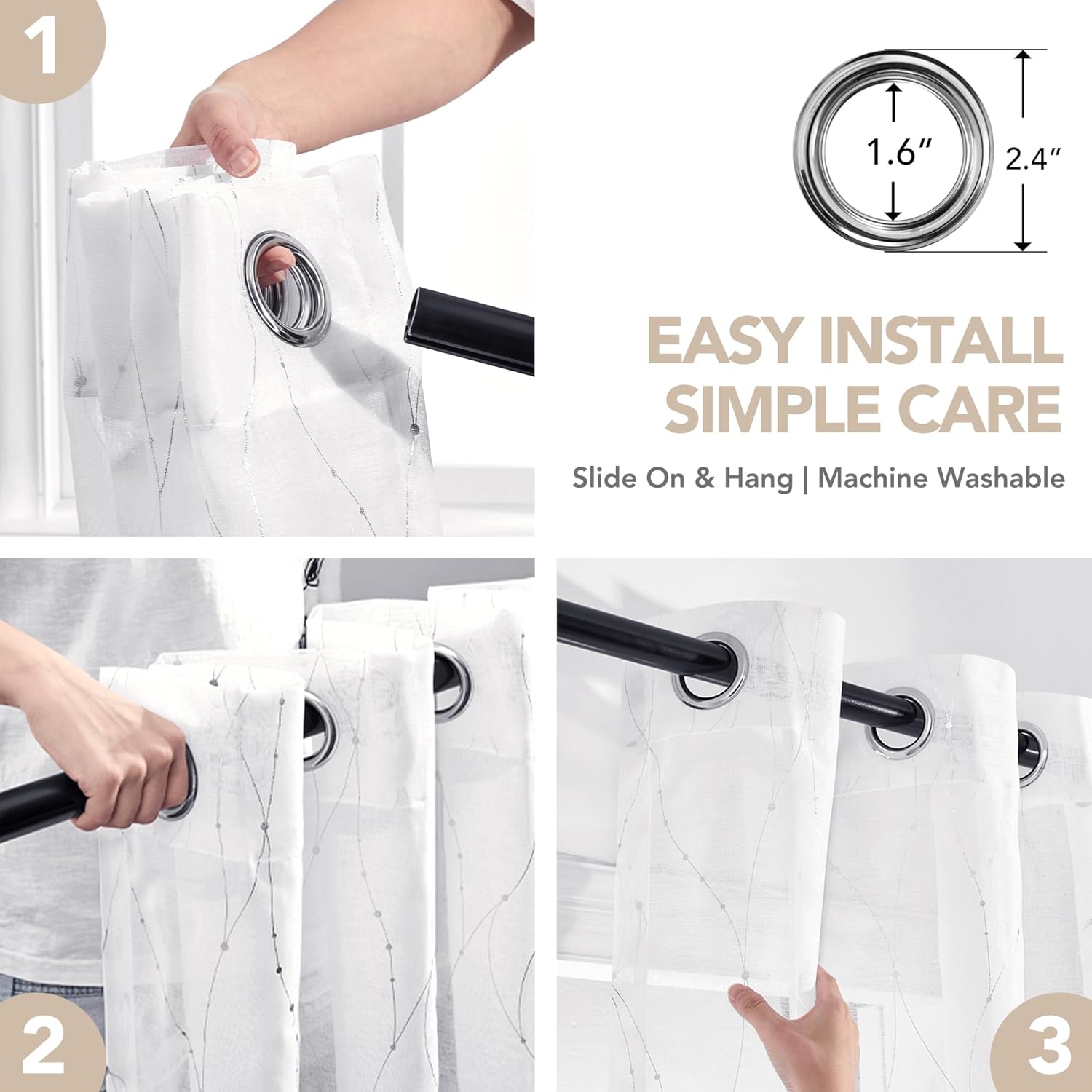 1

1.6″

2.4″

EASY INSTALL
SIMPLE CARE

Slide On & Hang | Machine Washable

2

3