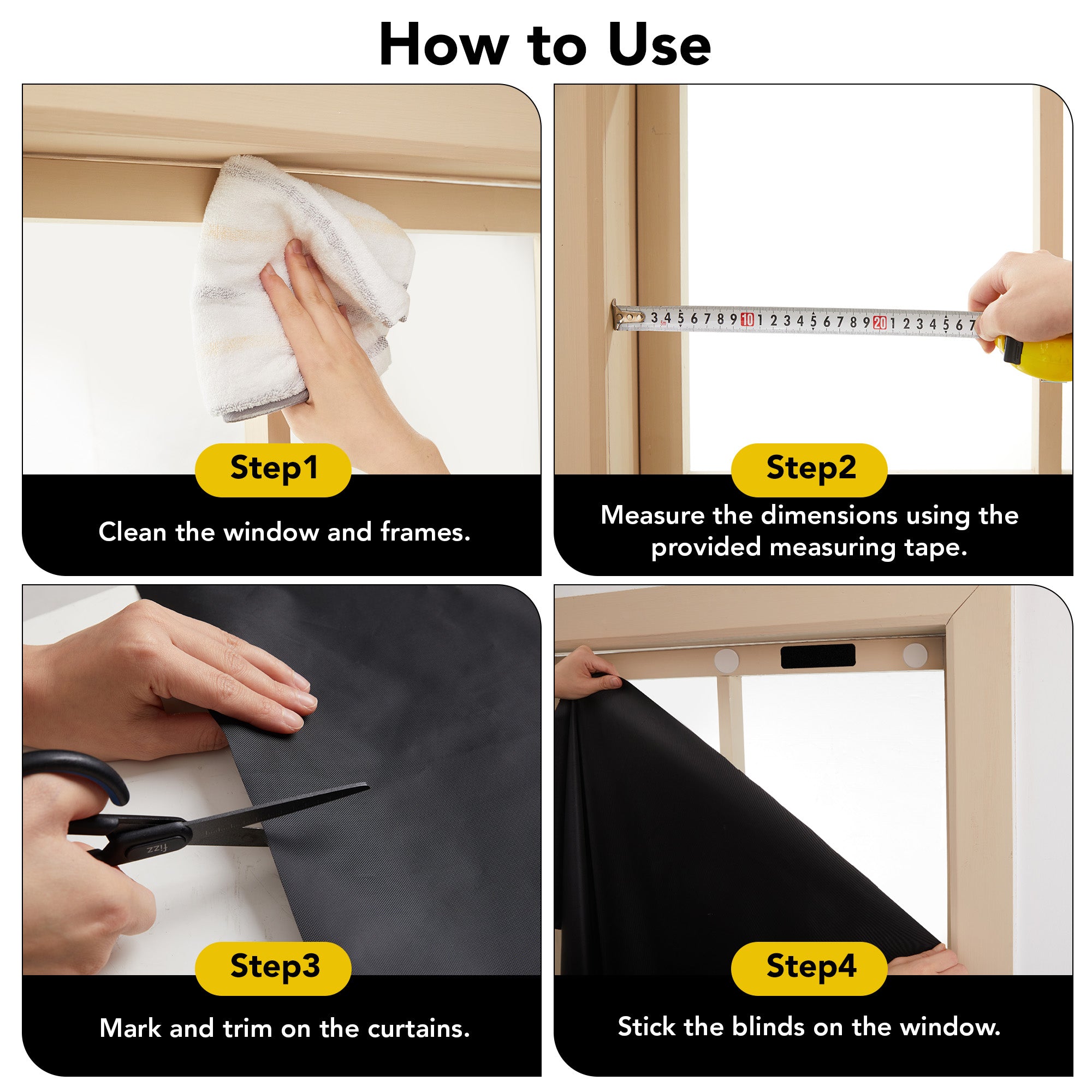 How to Use

Step1

Clean the window and frames.

3 4 5 6 7 8 9 10 1 2 3 4 5 6 7 8 9 20 1 2 3 4 5 6 7

Step2

Measure the dimensions using the provided measuring tape.

fizz

Step3

Mark and trim on the curtains.

Step4

Stick the blinds on the window.